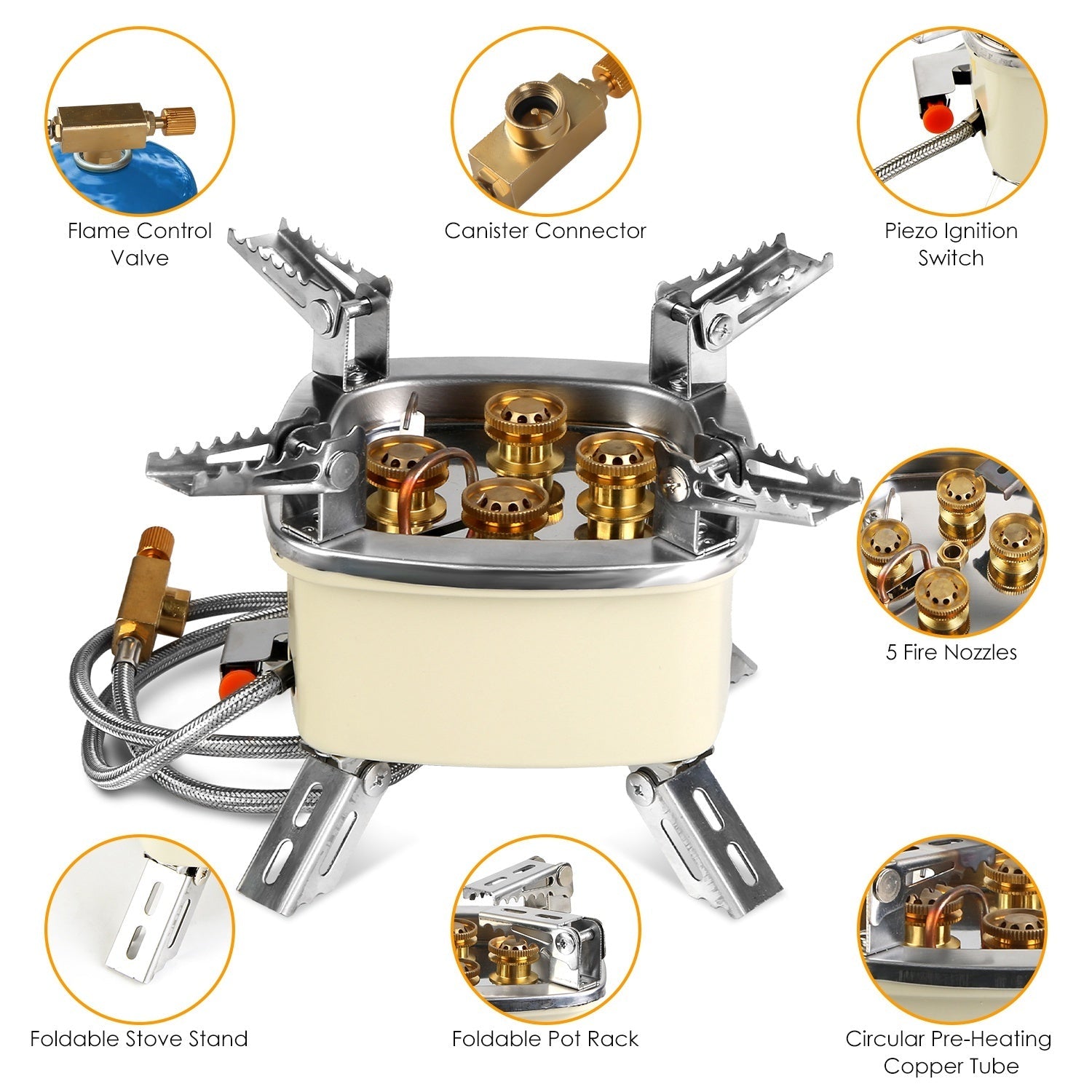 Flame Control Valve

Canister Connector

Piezo Ignition Switch

5 Fire Nozzles

Foldable Stove Stand

Foldable Pot Rack

Circular Pre-Heating Copper Tube